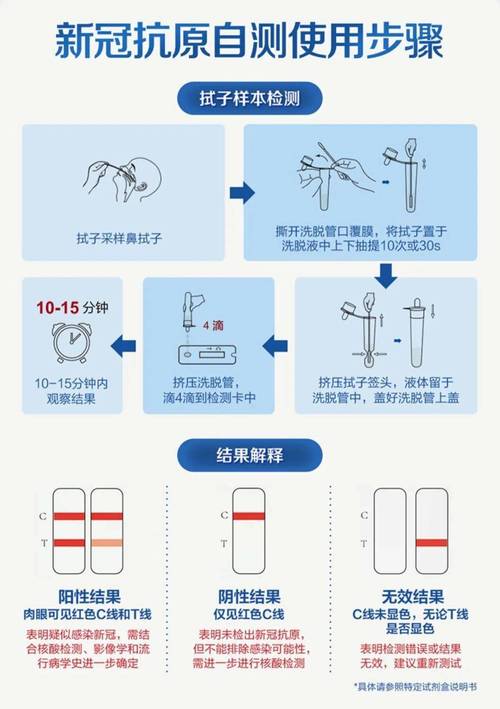 新冠抗原自测使用步骤

拭子样本检测

拭子采样鼻拭子

撕开洗脱管口覆膜，将拭子置于洗脱液中上下抽提10次或30s

挤压拭子签头，液体留于洗脱管中，盖好洗脱管上盖

4 滴

挤压洗脱管，滴4滴到检测卡中

10-15 分钟

10-15分钟内观察结果

结果解释

C
T

阳性结果
肉眼可见红色C线和T线
表明疑似感染新冠，需结合核酸检测、影像学和流行病学史进一步确定

C
T

阴性结果
仅见红色C线
表明未检出新冠抗原，但不能排除感染可能性，需进一步进行核酸检测

C
T

无效结果
C线未显色，无论T线是否显色
表明检测错误或结果无效，建议重新测试

*具体请参照特定试剂盒说明书