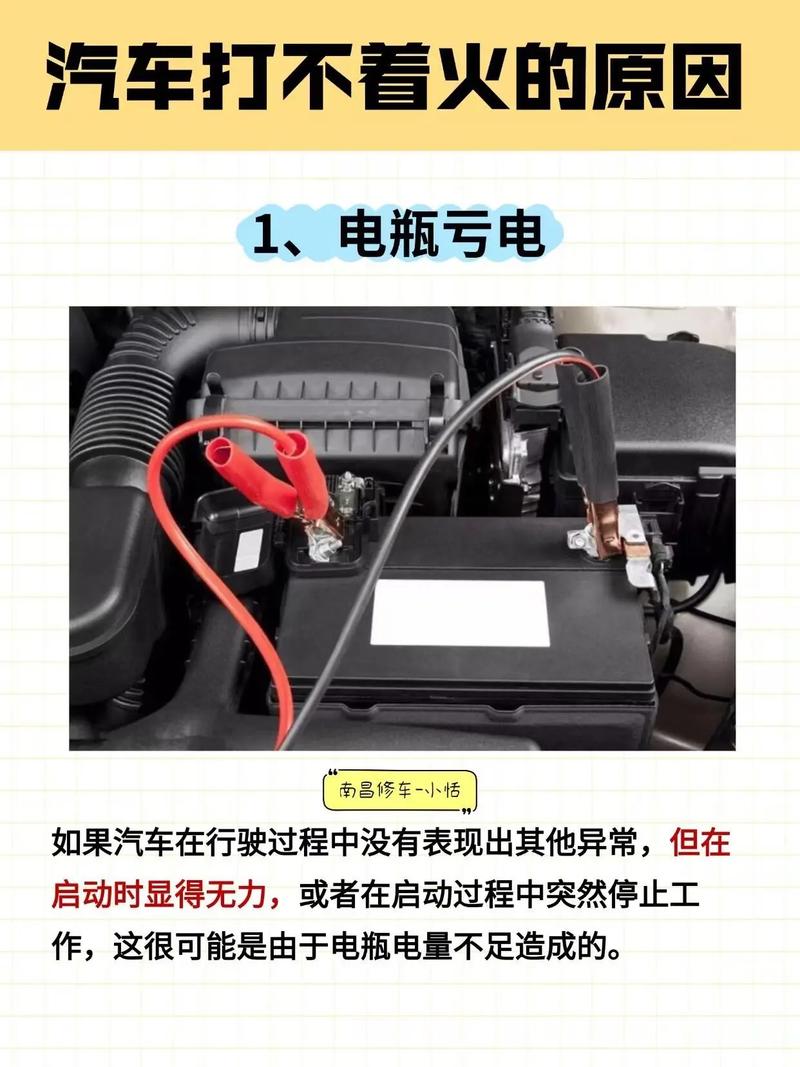 汽车打不着火的原因

1、电瓶亏电

南昌修车-小恬

如果汽车在行驶过程中没有表现出其他异常，但在启动时显得无力，或者在启动过程中突然停止工作，这很可能是由于电瓶电量不足造成的。